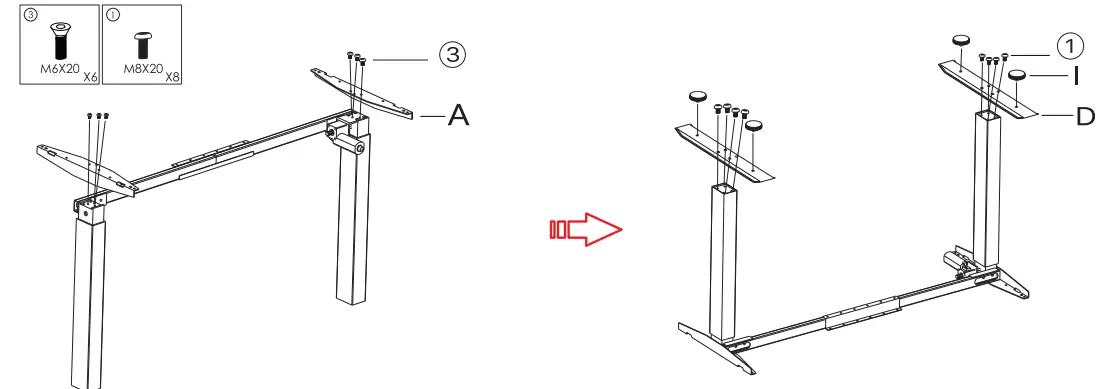 ③ M6X20 X6
① M8X20 X8

③

A

①

I

D