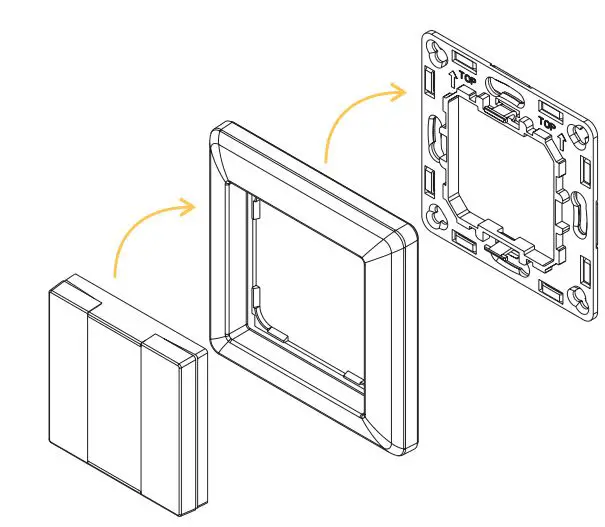 TOP
TOP