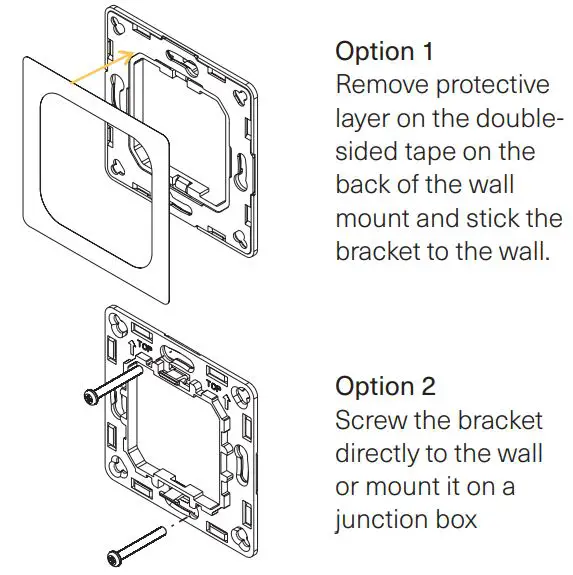 Option 1
Remove protective layer on the double-sided tape on the back of the wall mount and stick the bracket to the wall.

TOP
TOP

Option 2
Screw the bracket directly to the wall or mount it on a junction box