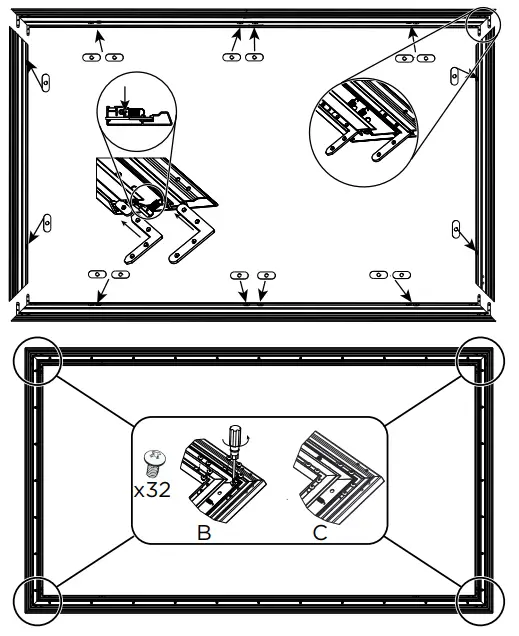 x32
B
C