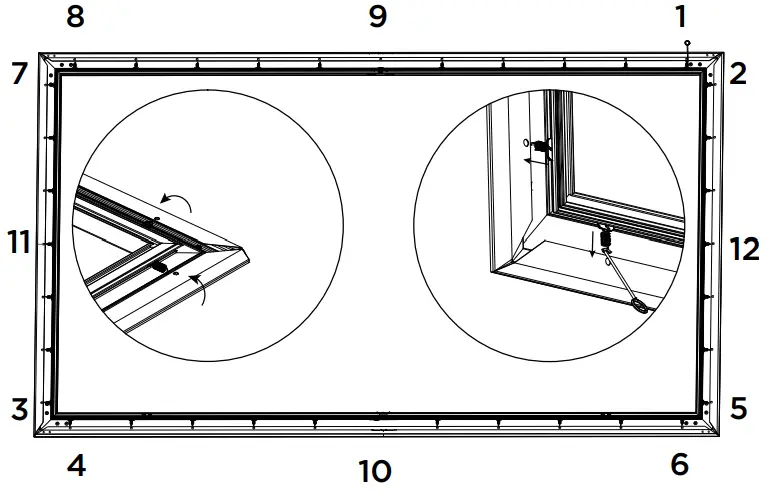 8
9
1
7
2
11
12
3
5
4
10
6