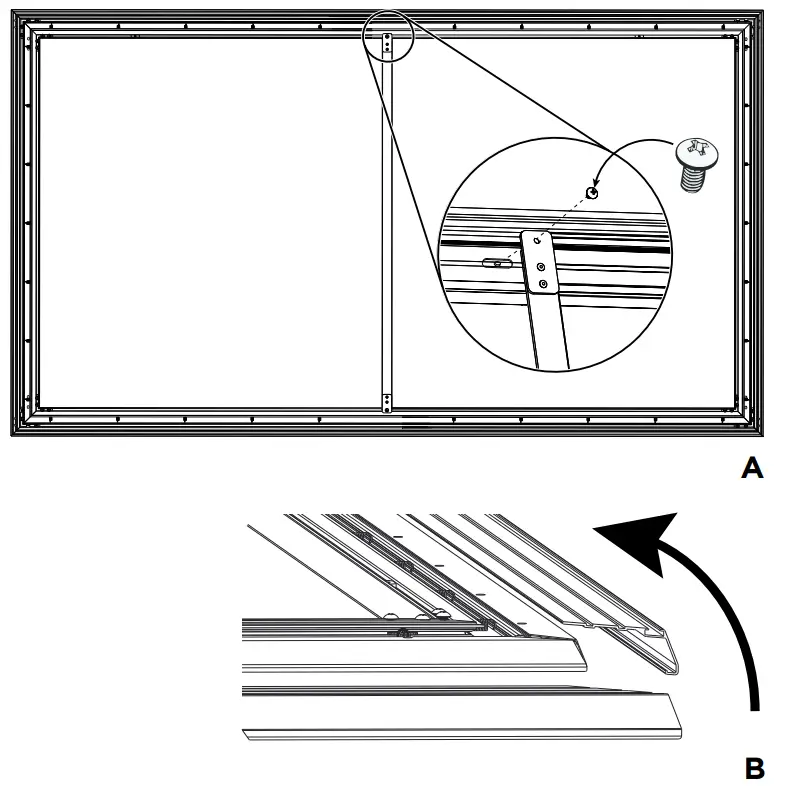 A

B