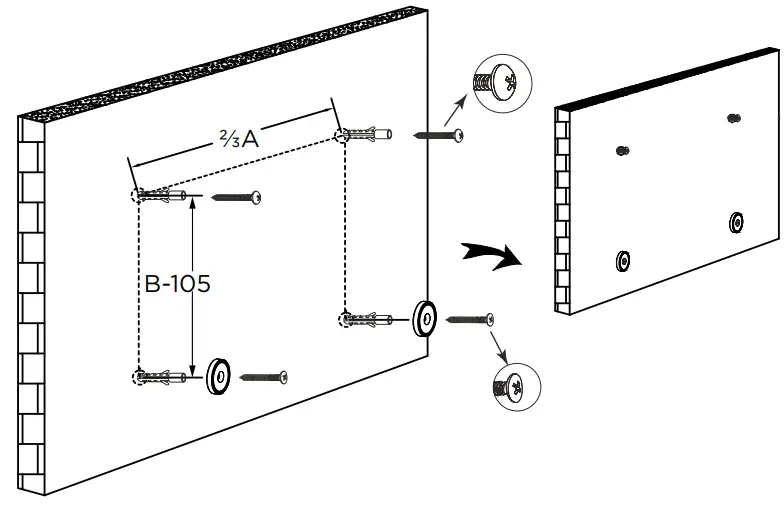 $\frac{2}{3}$A

B-105