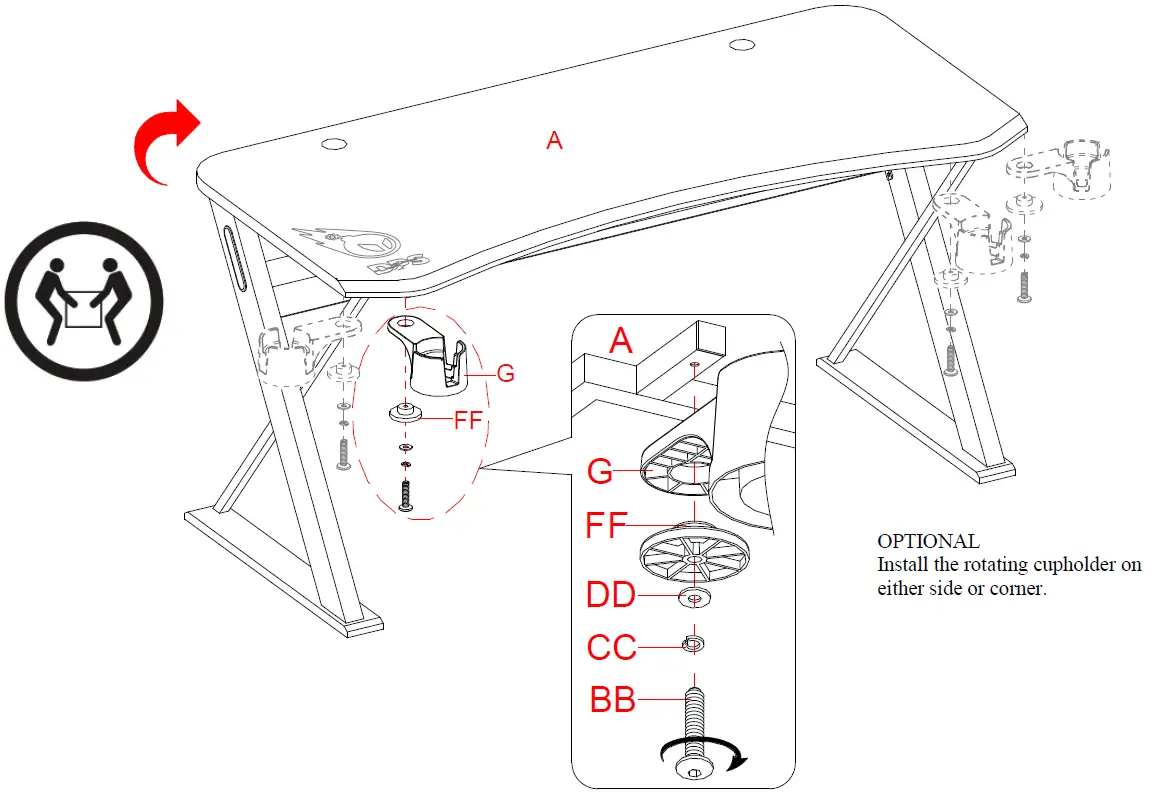 A

G

FF

A

G

FF

DD

CC

BB

OPTIONAL
Install the rotating cupholder on either side or corner.