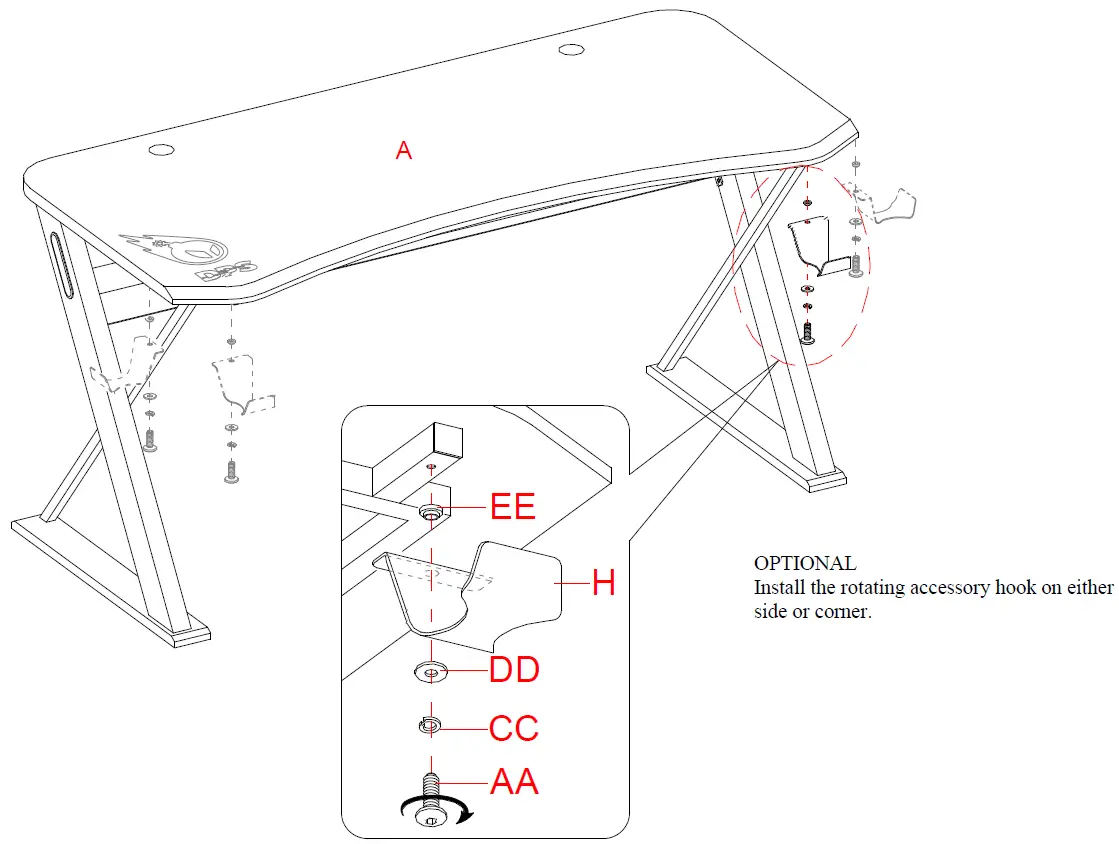 A

EE

H

DD

CC

AA

OPTIONAL
Install the rotating accessory hook on either side or corner.