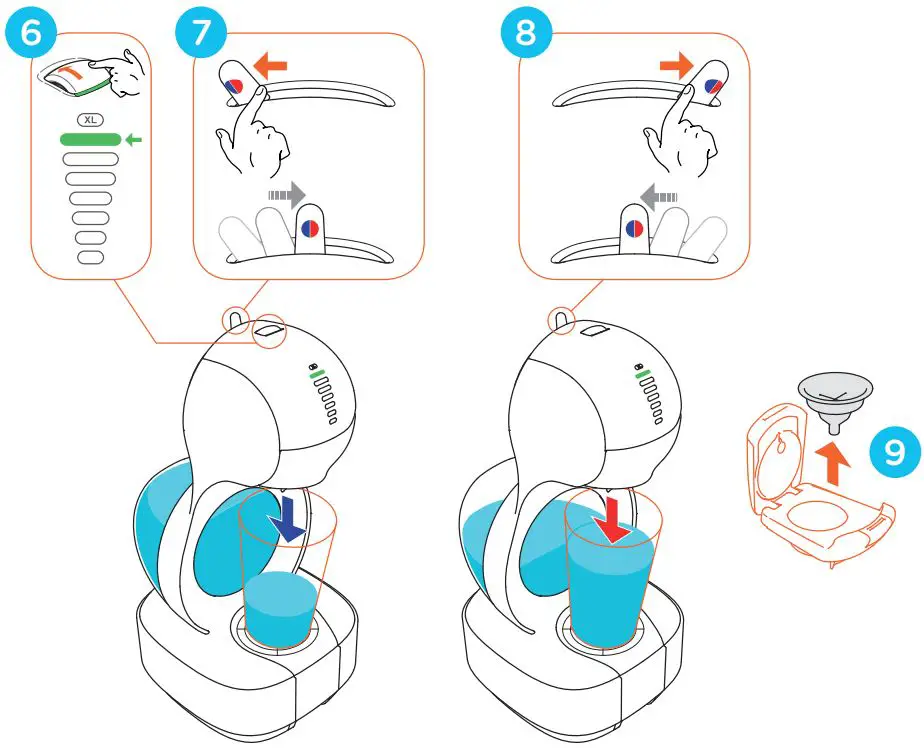 6
XL
7
8
9