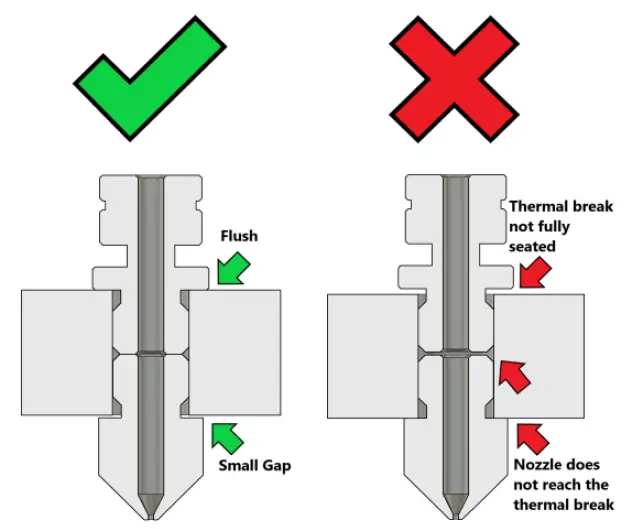 Flush

Small Gap

Thermal break not fully seated

Nozzle does not reach the thermal break