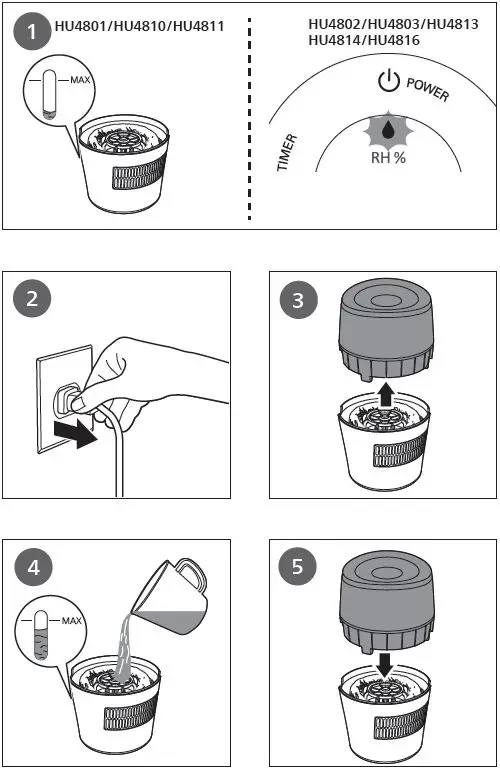 1 HU4801/HU4810/HU4811

MAX

HU4802/HU4803/HU4813
HU4814/HU4816

POWER

TIMER

RH %

2

3

4

MAX

5