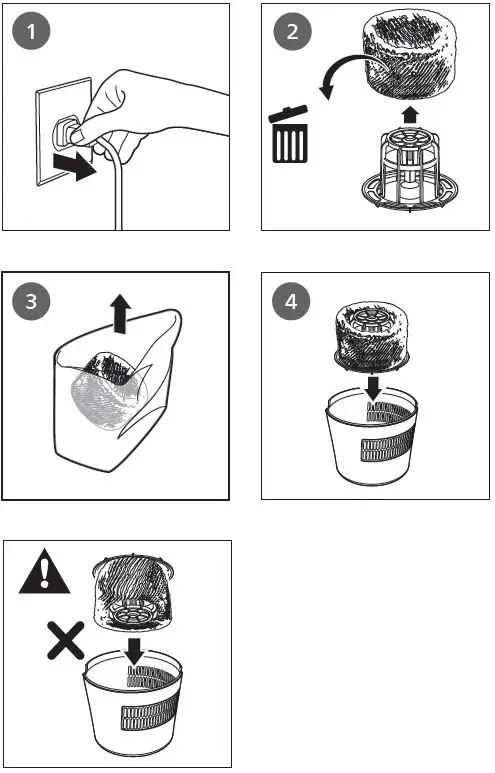 1

2

3

4