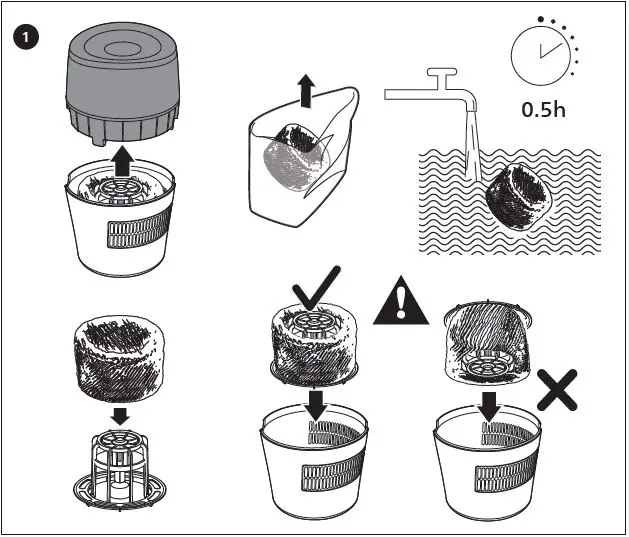 1

0.5h