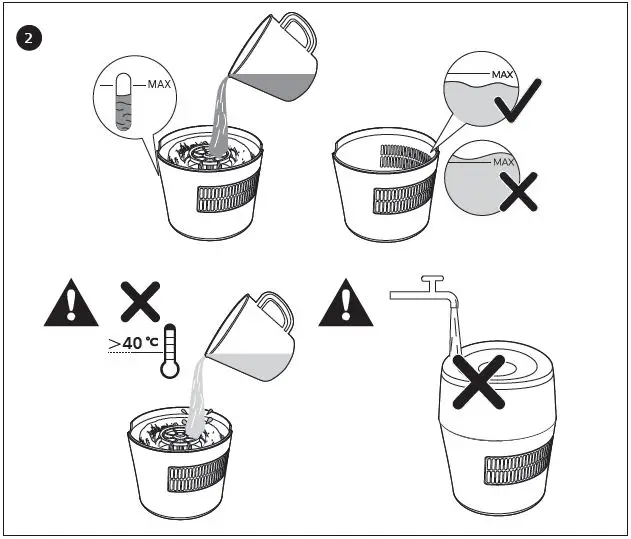 2

MAX

MAX

MAX

>40 ℃