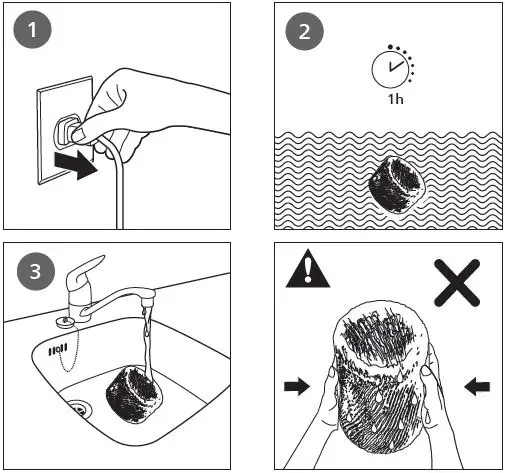 1

2

1h

3