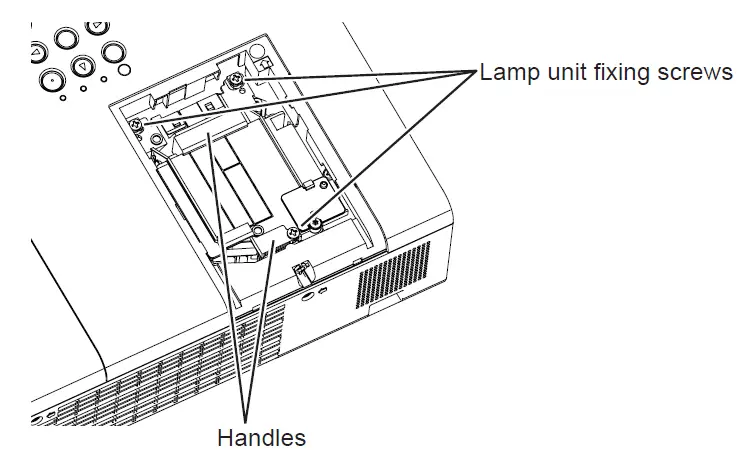 Lamp unit fixing screws

Handles