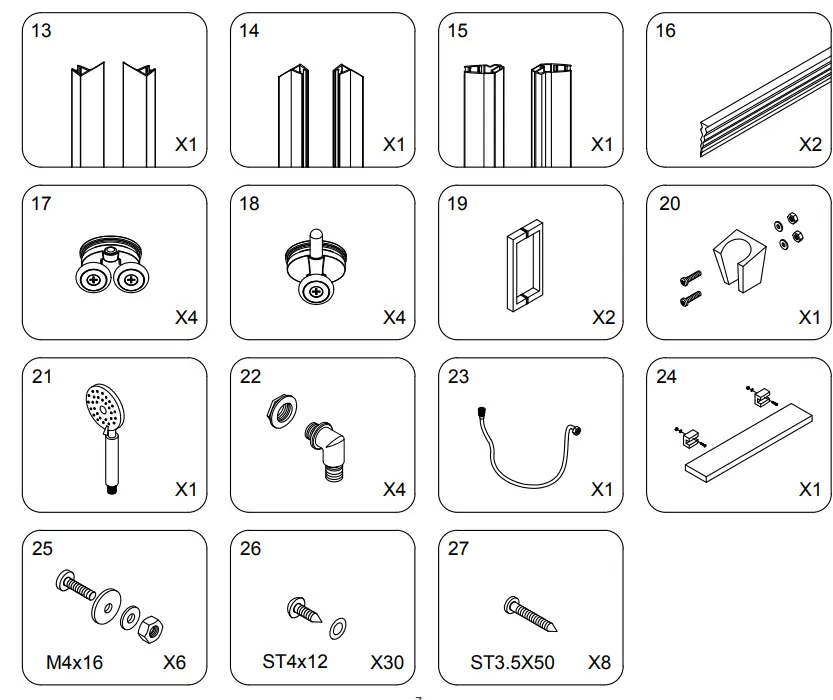 13
X1

14
X1

15
X1

16
X2

17
X4

18
X4

19
X2

20
X1

21
X1

22
X4

23
X1

24
X1

25
M4x16 X6

26
ST4x12 X30

27
ST3.5X50 X8

7