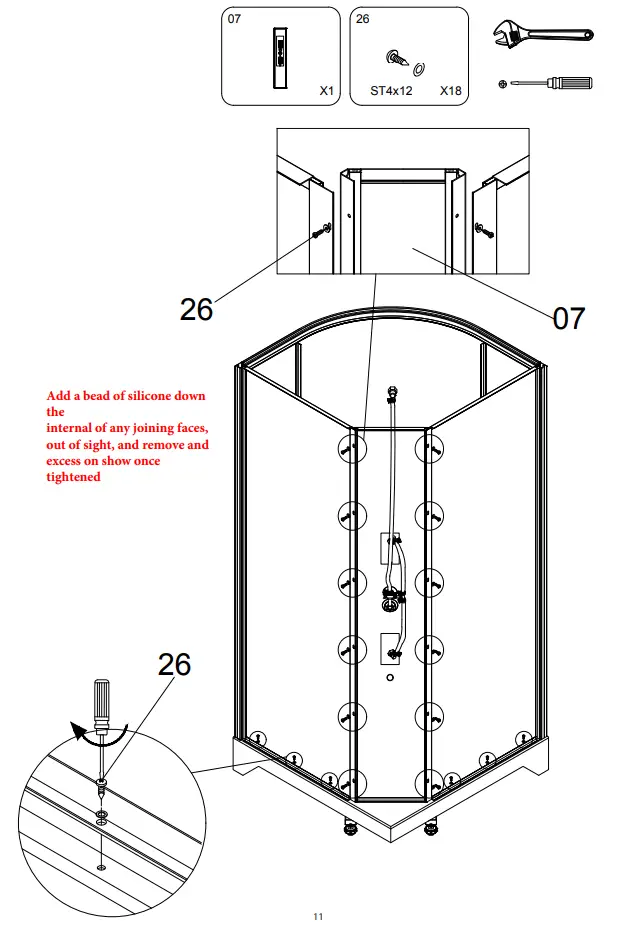 07

X1

26

ST4x12 X18

26

07

Add a bead of silicone down the
internal of any joining faces, out of sight, and remove and excess on show once tightened

26

11