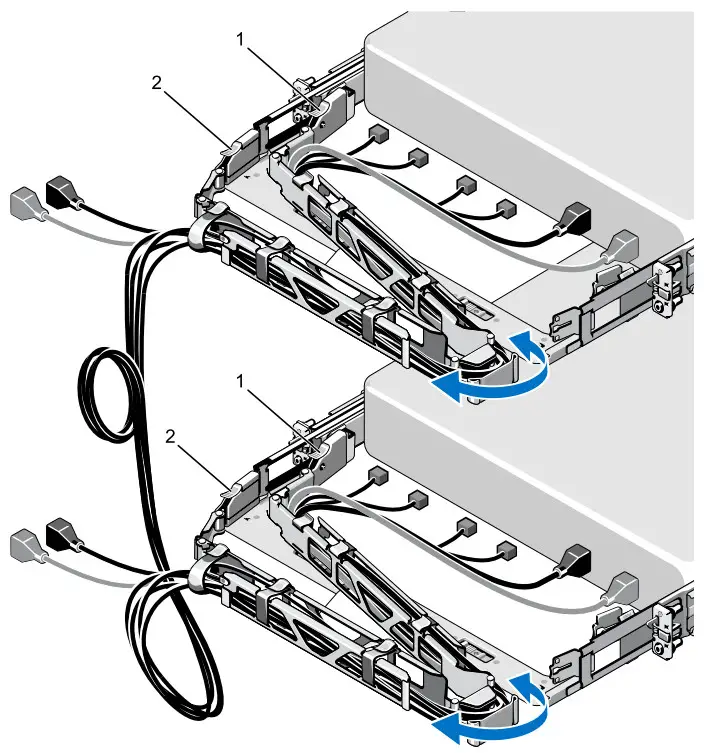 1
2
1
2