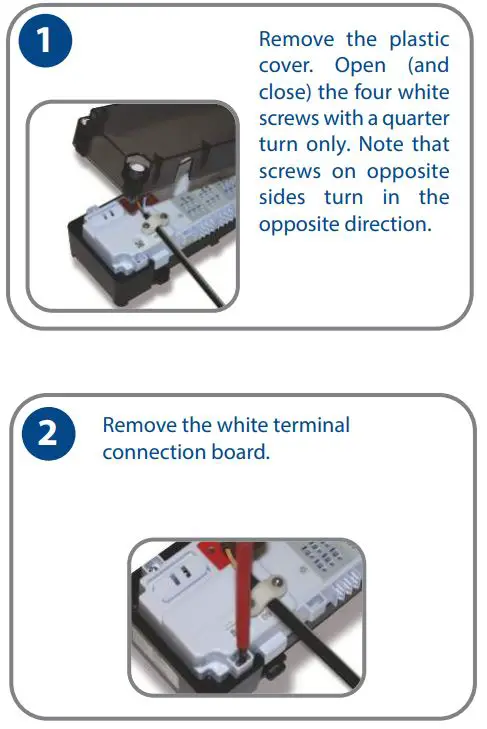 1

Remove the plastic cover. Open (and close) the four white screws with a quarter turn only. Note that screws on opposite sides turn in the opposite direction.

2

Remove the white terminal connection board.