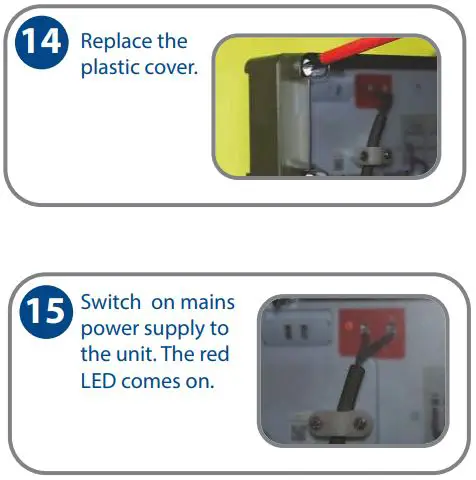 14 Replace the plastic cover.

15 Switch on mains power supply to the unit. The red LED comes on.