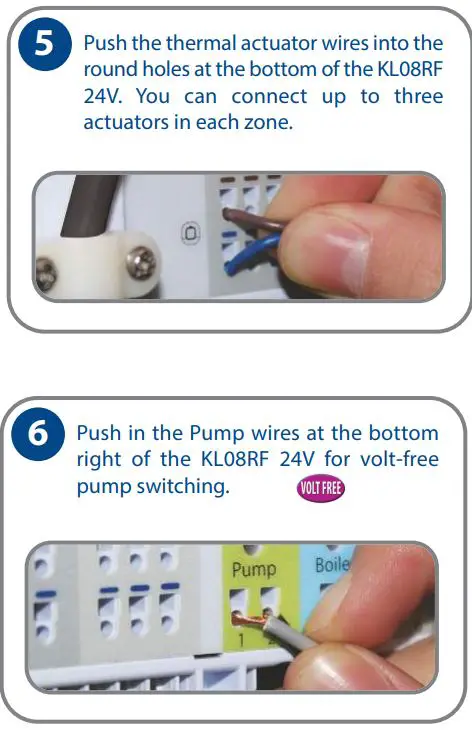 5 Push the thermal actuator wires into the round holes at the bottom of the KL08RF 24V. You can connect up to three actuators in each zone.

6 Push in the Pump wires at the bottom right of the KL08RF 24V for volt-free pump switching.

VOLT FREE

Pump

Boile

1