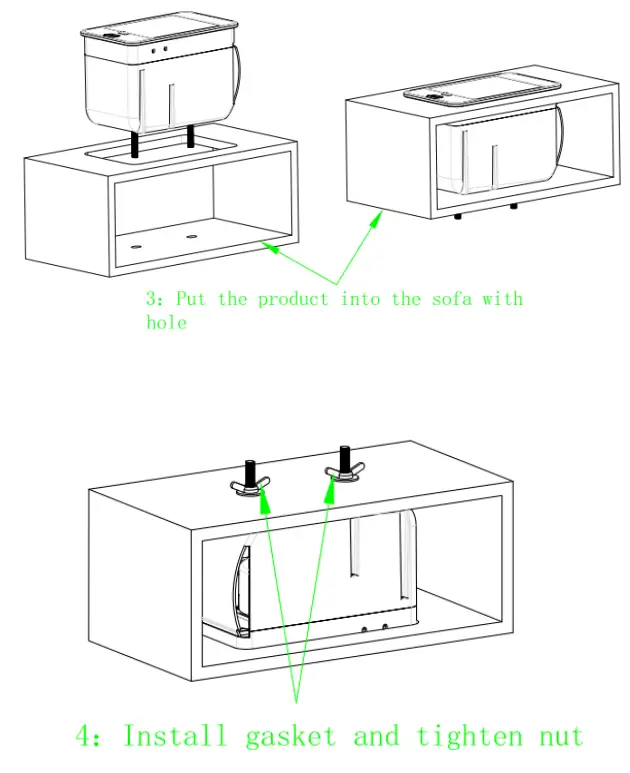 3: Put the product into the sofa with hole

4: Install gasket and tighten nut