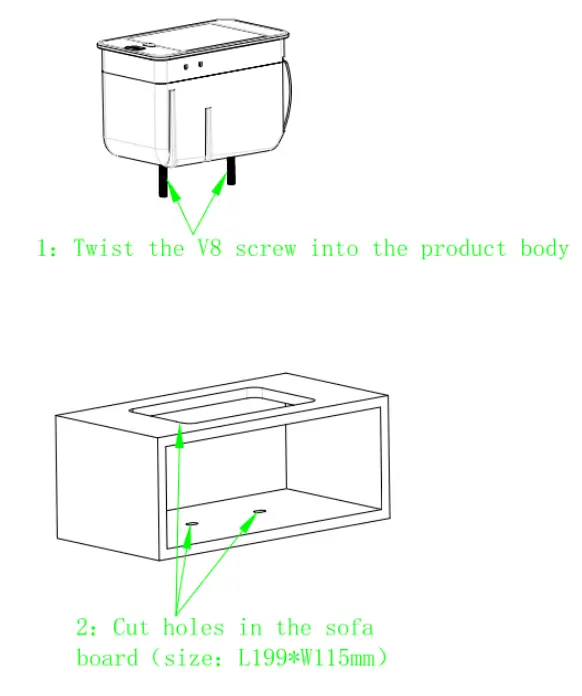 1: Twist the V8 screw into the product body

2: Cut holes in the sofa board (size: L199*W115mm)