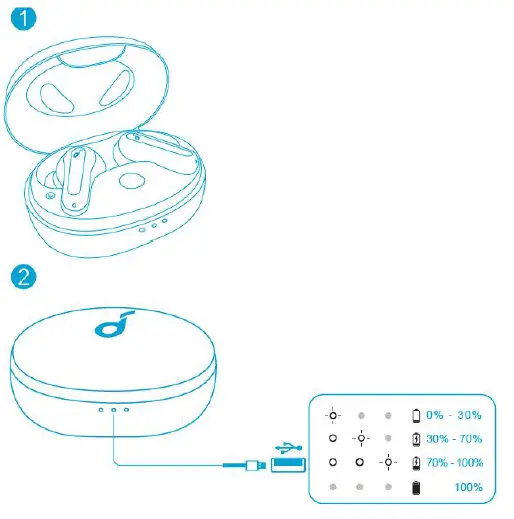 1

2

0% - 30%

30% - 70%

70% - 100%

100%