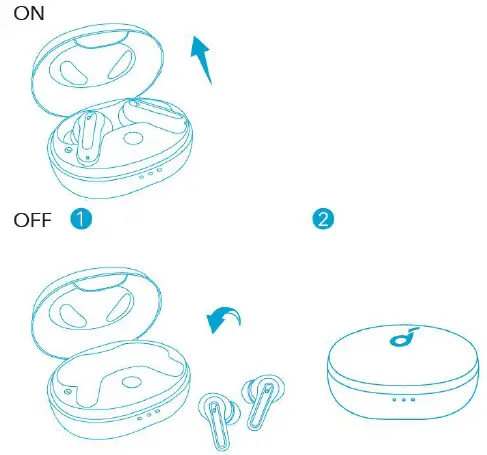 ON

OFF 1 2