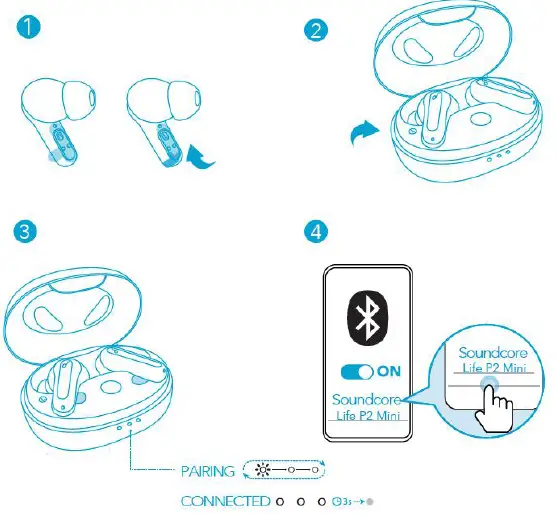 1

2

3

4

ON

Soundcore
Life P2 Mini

Soundcore
Life P2 Mini

PAIRING

CONNECTED 3s