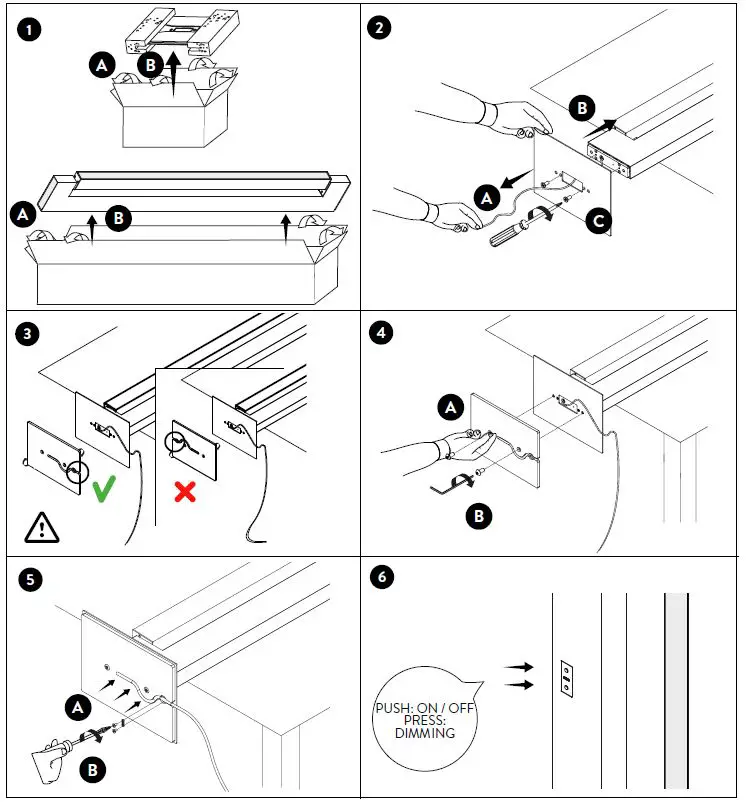 1
A
B
A
B

2
B
A
C

3

4
A
B

5
A
B

6
PUSH: ON / OFF
PRESS:
DIMMING