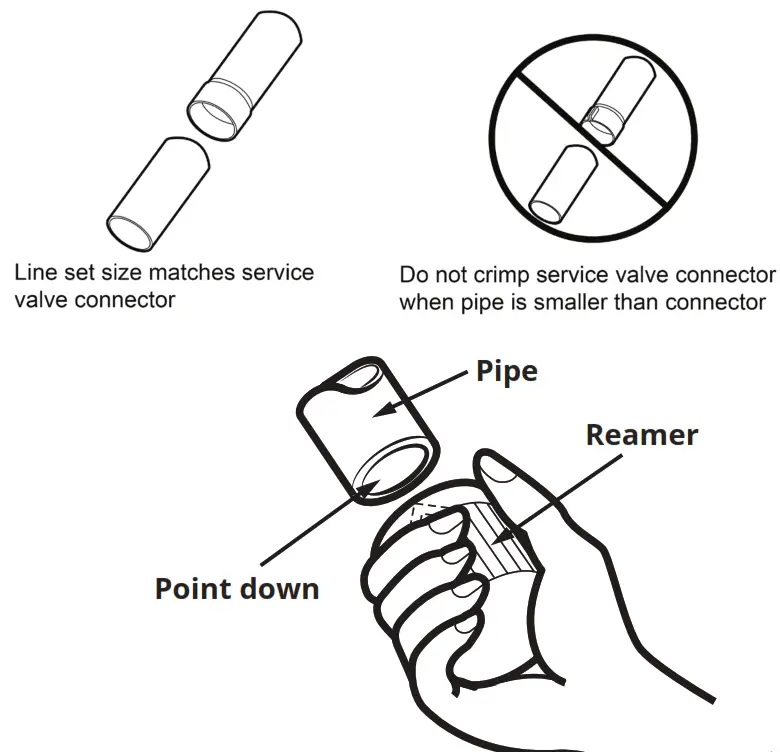 Line set size matches service valve connector

Do not crimp service valve connector when pipe is smaller than connector

Pipe

Reamer

Point down