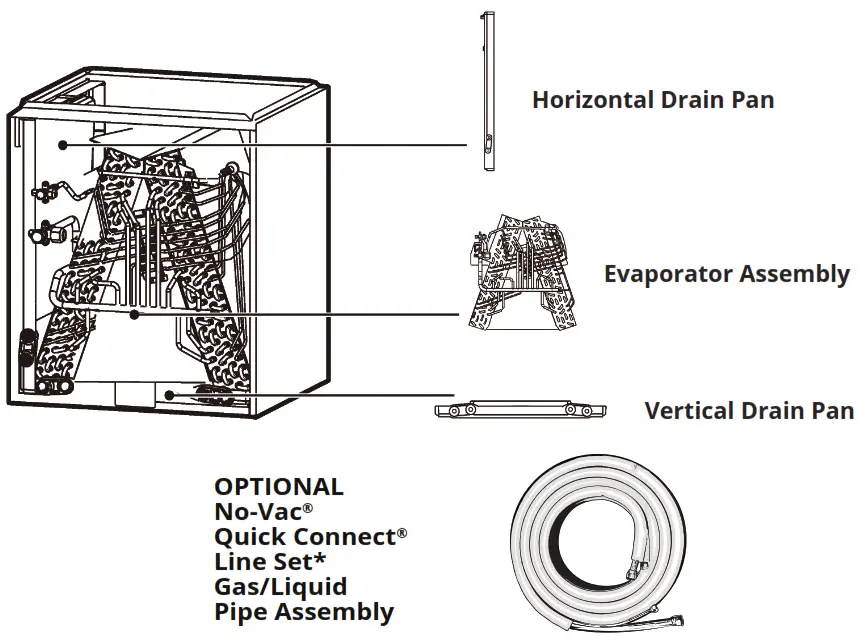 Horizontal Drain Pan

Evaporator Assembly

Vertical Drain Pan

OPTIONAL
No-Vac®
Quick Connect®
Line Set*
Gas/Liquid
Pipe Assembly