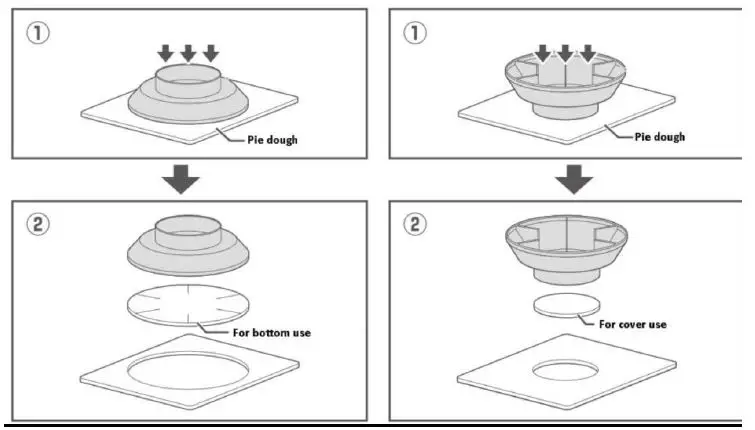 ①

Pie dough

②

For bottom use

①

Pie dough

②

For cover use