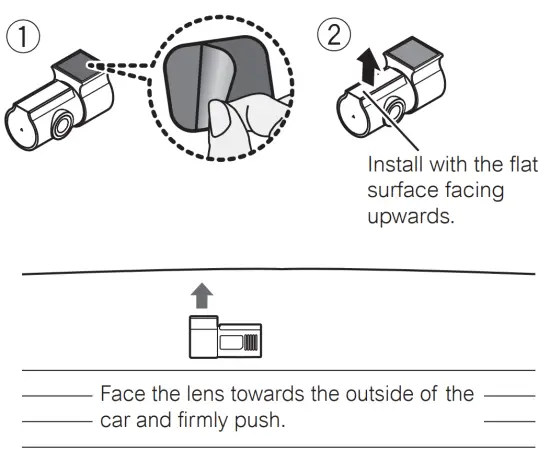 ①

②

Install with the flat surface facing upwards.

Face the lens towards the outside of the car and firmly push.