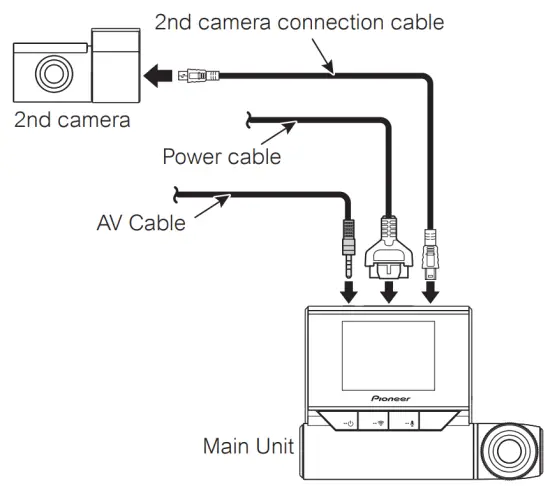 2nd camera connection cable

2nd camera

Power cable

AV Cable

Pioneer

Main Unit