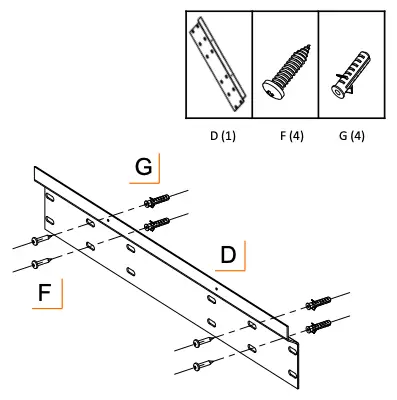 D (1)

F (4)

G (4)

G

D

F