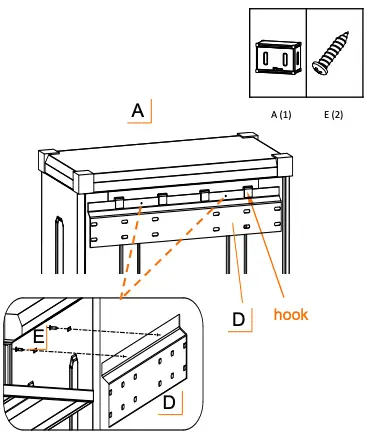 A (1)
E (2)

A

D

hook

E

D