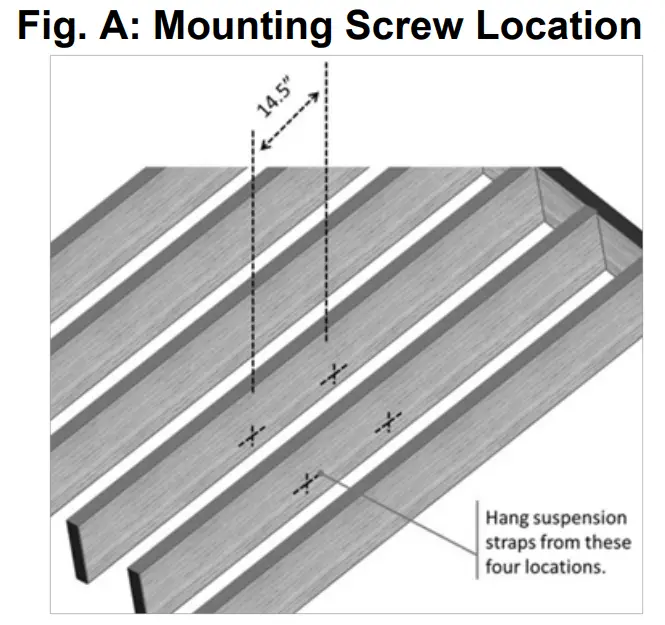 Fig. A: Mounting Screw Location

14.5"

Hang suspension straps from these four locations.