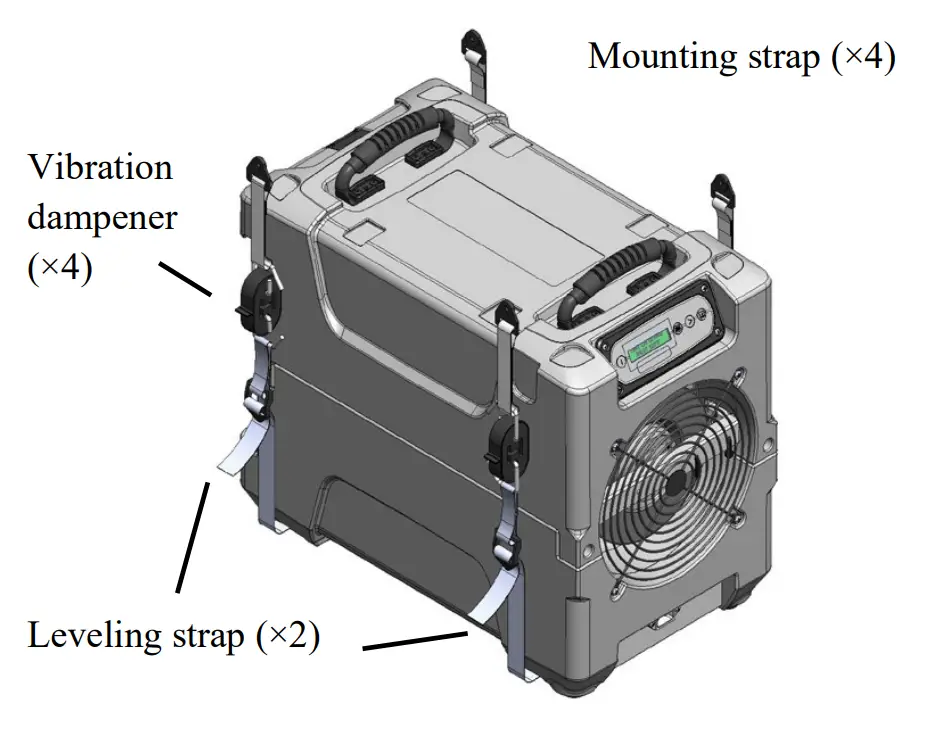 Mounting strap (×4)

Vibration dampener (×4)

Leveling strap (×2)