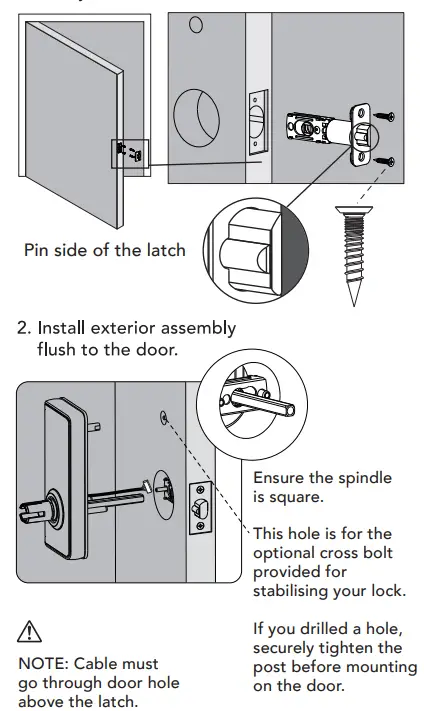 Pin side of the latch

2. Install exterior assembly flush to the door.

Ensure the spindle is square.

This hole is for the optional cross bolt provided for stabilising your lock.

If you drilled a hole, securely tighten the post before mounting on the door.

NOTE: Cable must go through door hole above the latch.