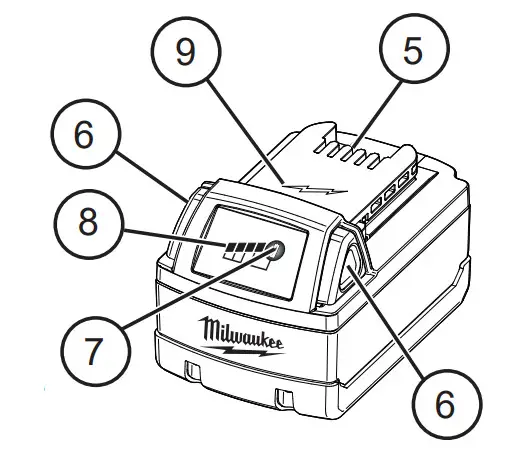 9
5
6
8
7
Milwaukee
6