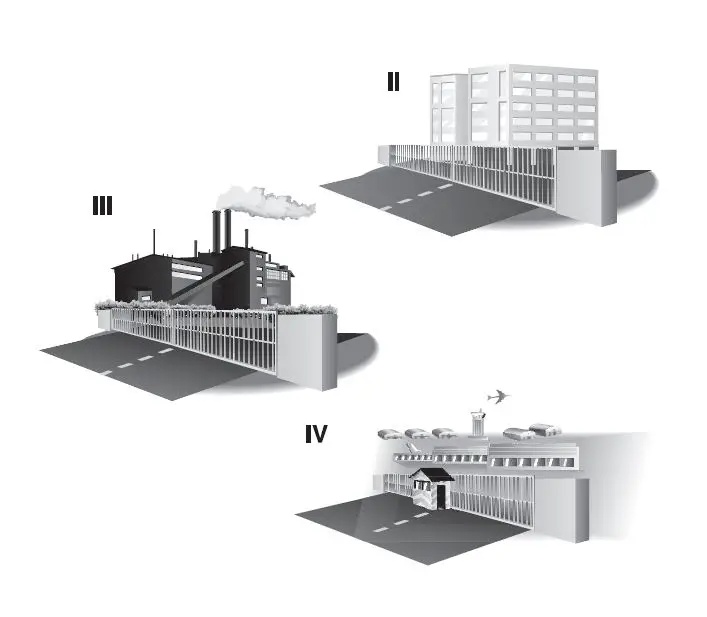 II

III

IV