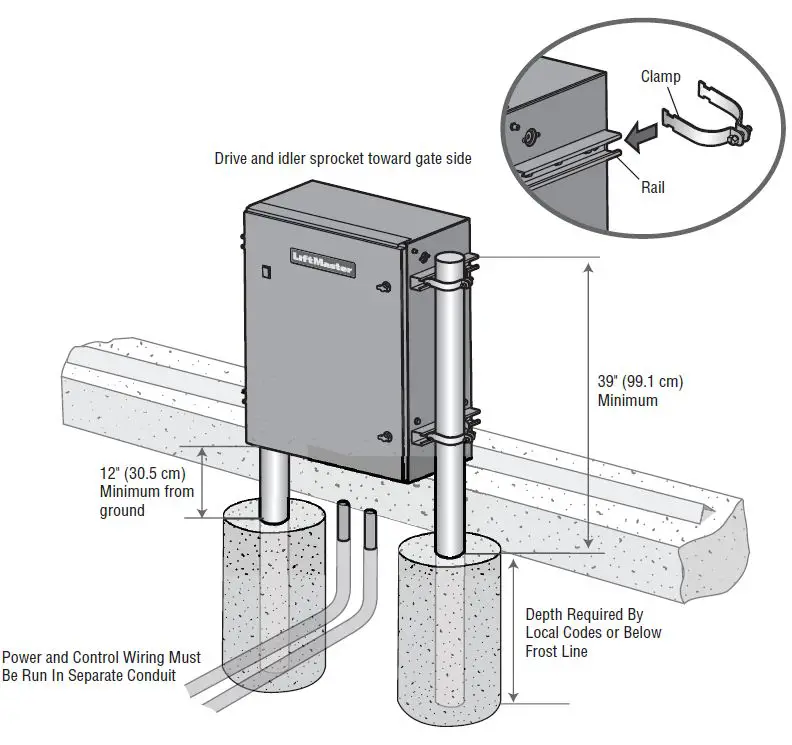 Clamp

Rail

Drive and idler sprocket toward gate side

LiftMaster

39" (99.1 cm) Minimum

12" (30.5 cm) Minimum from ground

Depth Required By Local Codes or Below Frost Line

Power and Control Wiring Must Be Run In Separate Conduit