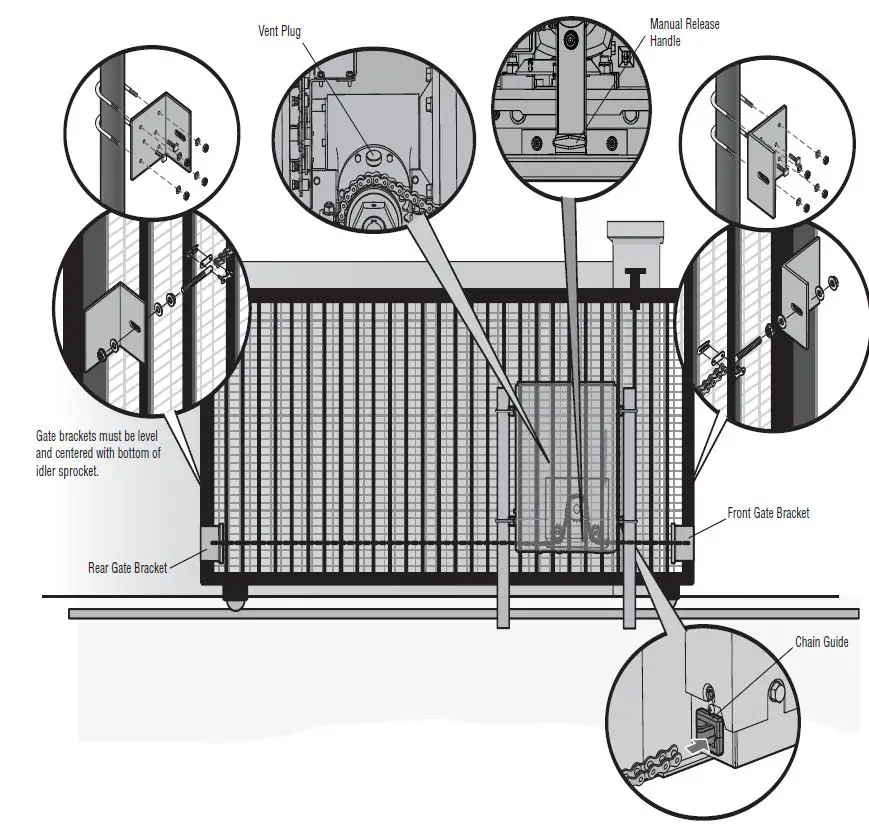 Vent Plug

Manual Release Handle

Gate brackets must be level and centered with bottom of idler sprocket.

Front Gate Bracket

Rear Gate Bracket

Chain Guide