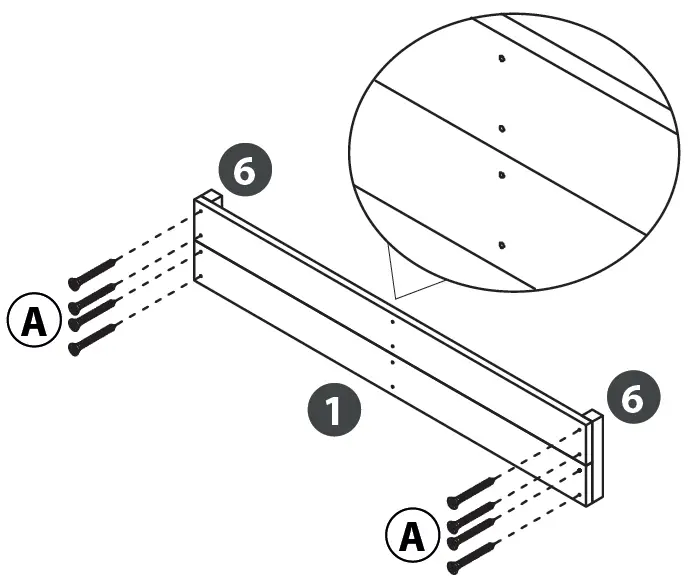 6
A
1
6
A