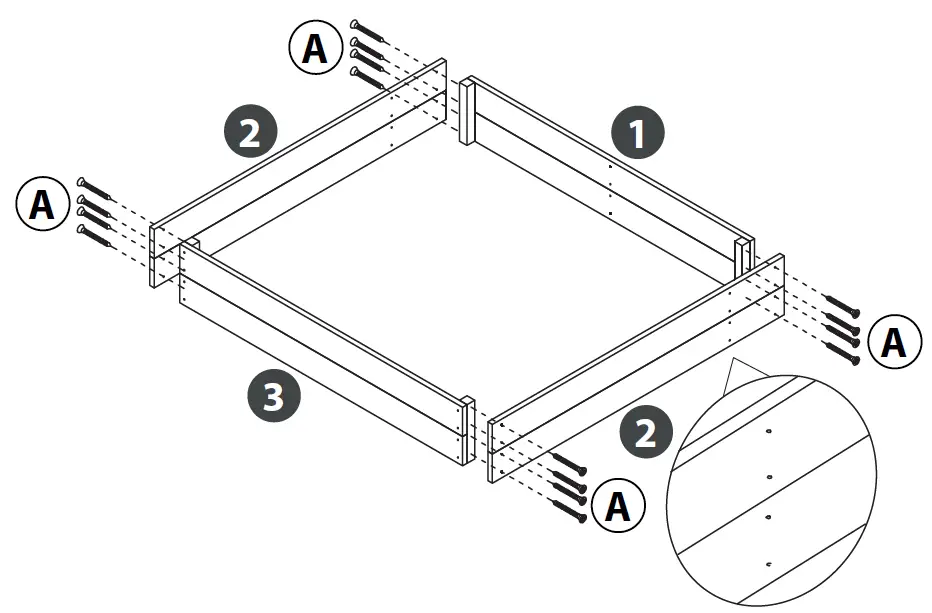 A
2
1
A
A
3
2
A