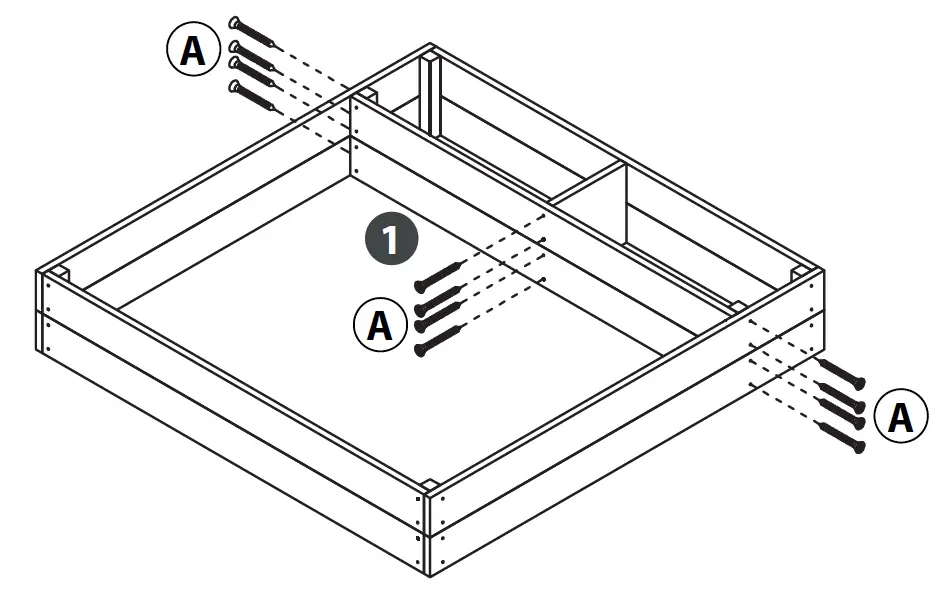 A

1

A

A