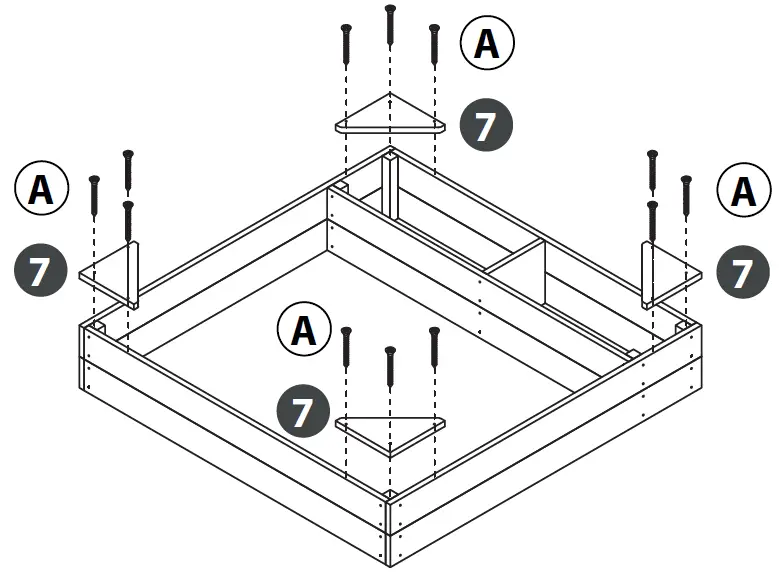 A
7
A
7
A
7
A
7