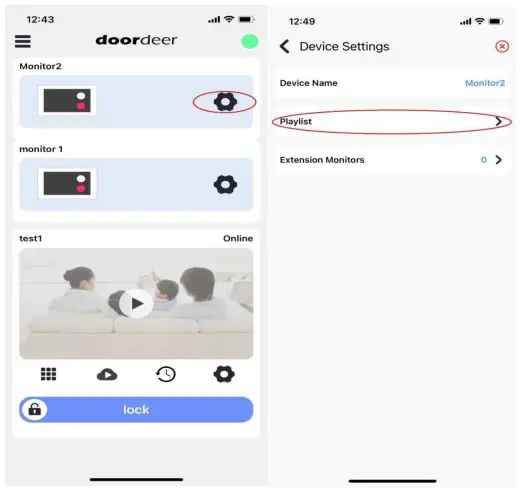 12:43

doordeer

Monitor2

monitor 1

test1 Online

lock

12:49

Device Settings

Device Name Monitor2

Playlist

Extension Monitors 0