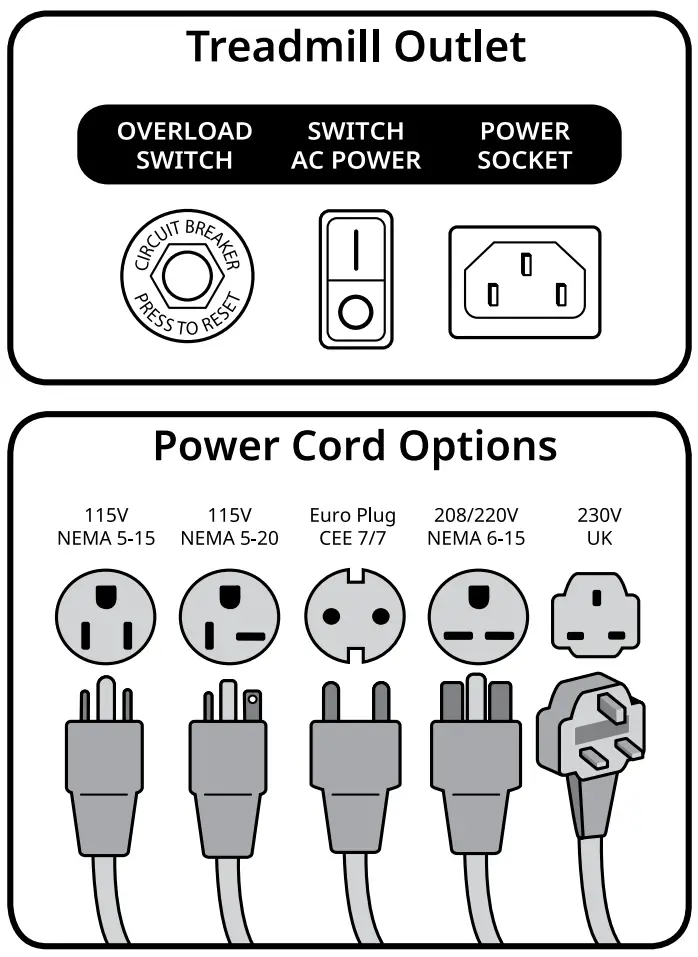 Treadmill Outlet

OVERLOAD SWITCH

SWITCH AC POWER

POWER SOCKET

CIRCUIT BREAKER
PRESS TO RESET

Power Cord Options

115V
NEMA 5-15

115V
NEMA 5-20

Euro Plug
CEE 7/7

208/220V
NEMA 6-15

230V
UK