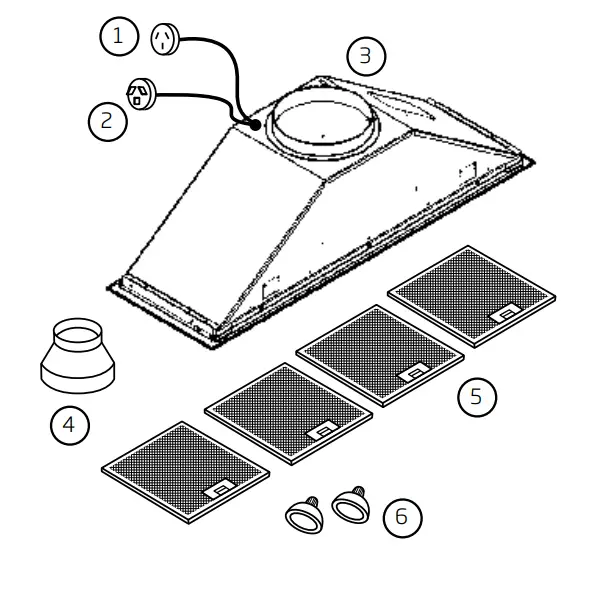 1
2
3
4
5
6